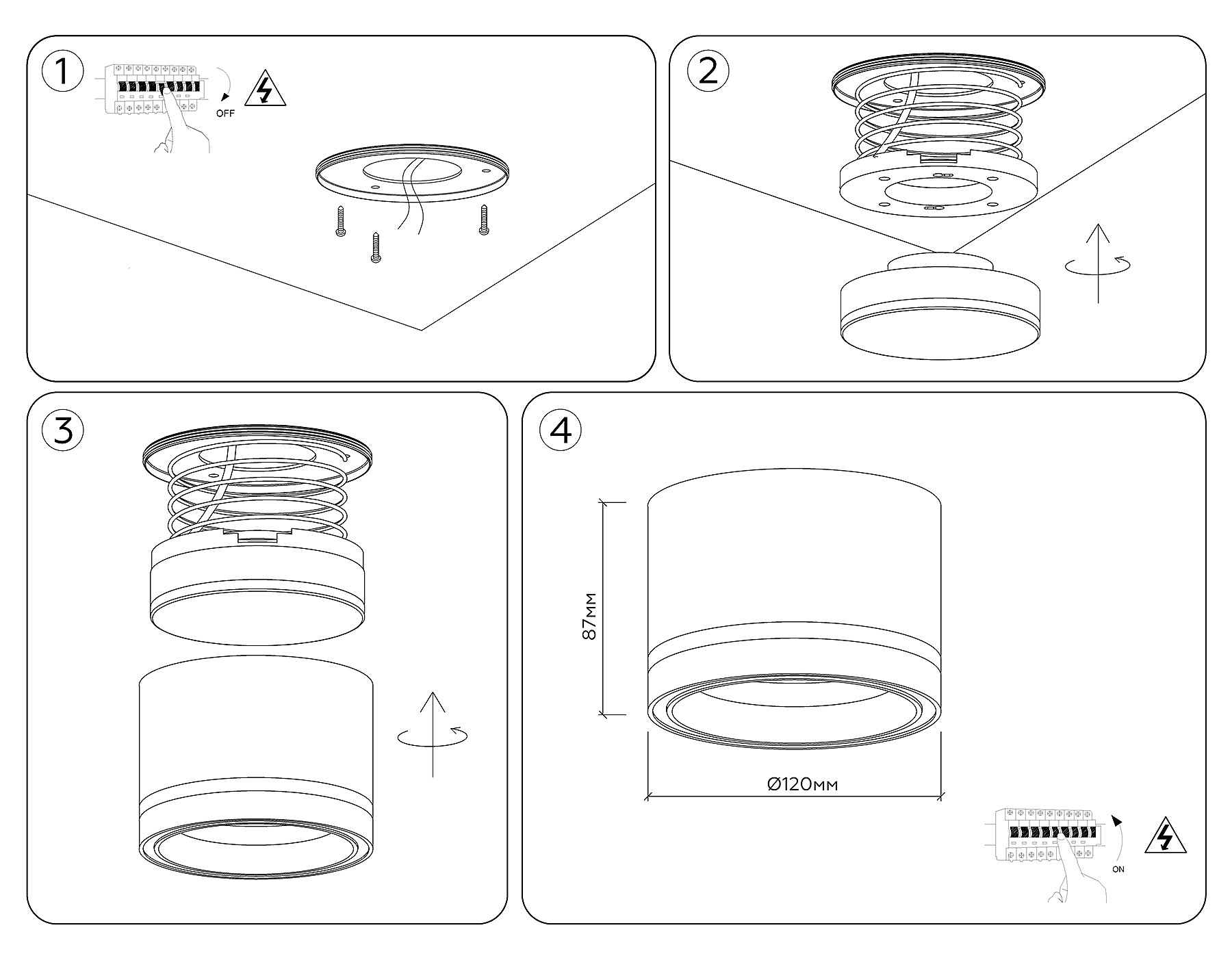 1

OFF

2

3

4

87мм

Ø120мм

ON