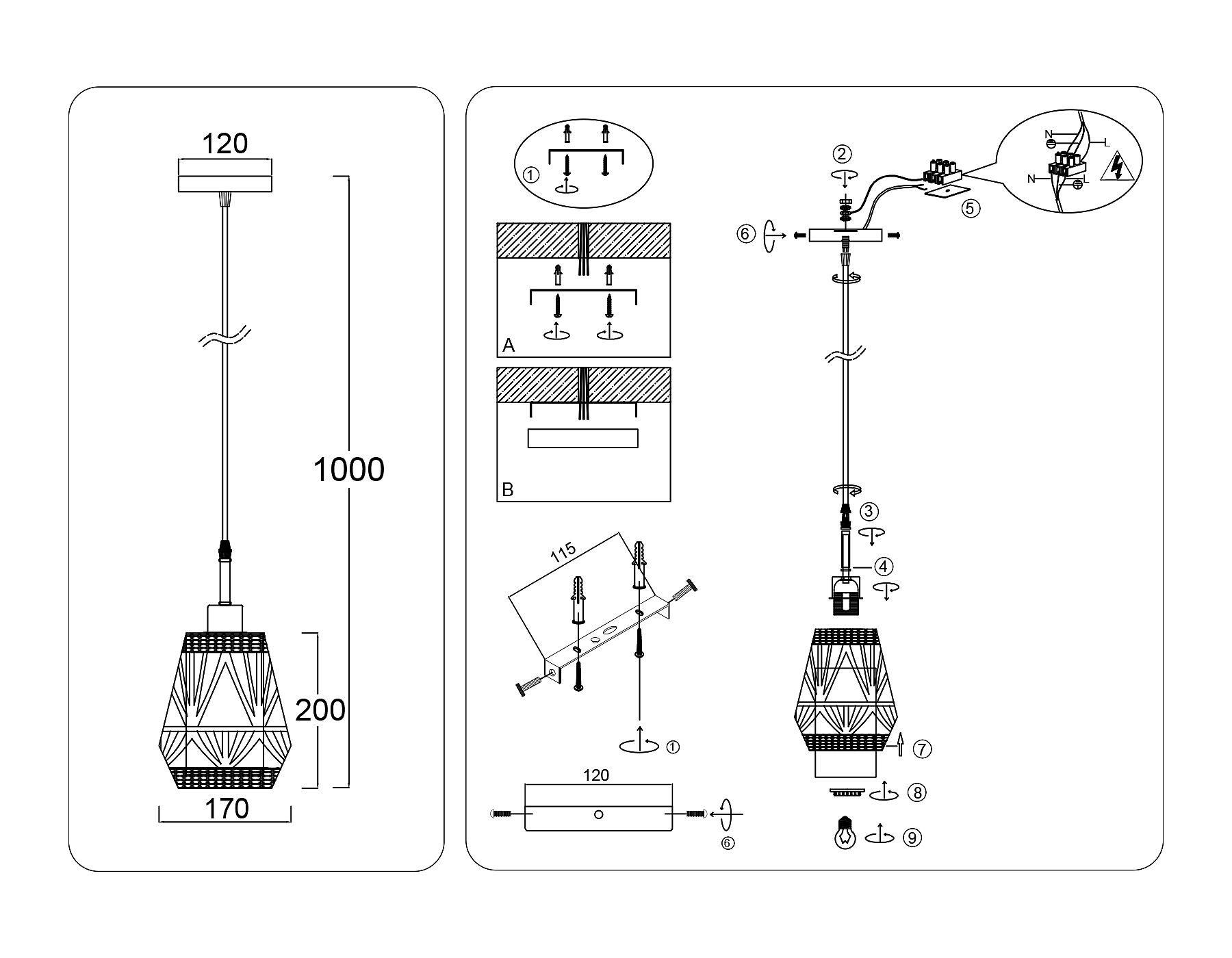 120

1000

200

170

①

A

B

115

①

120

⑥

②

N

L

N

L

⑤

⑥

③

④

⑦

⑧

⑨