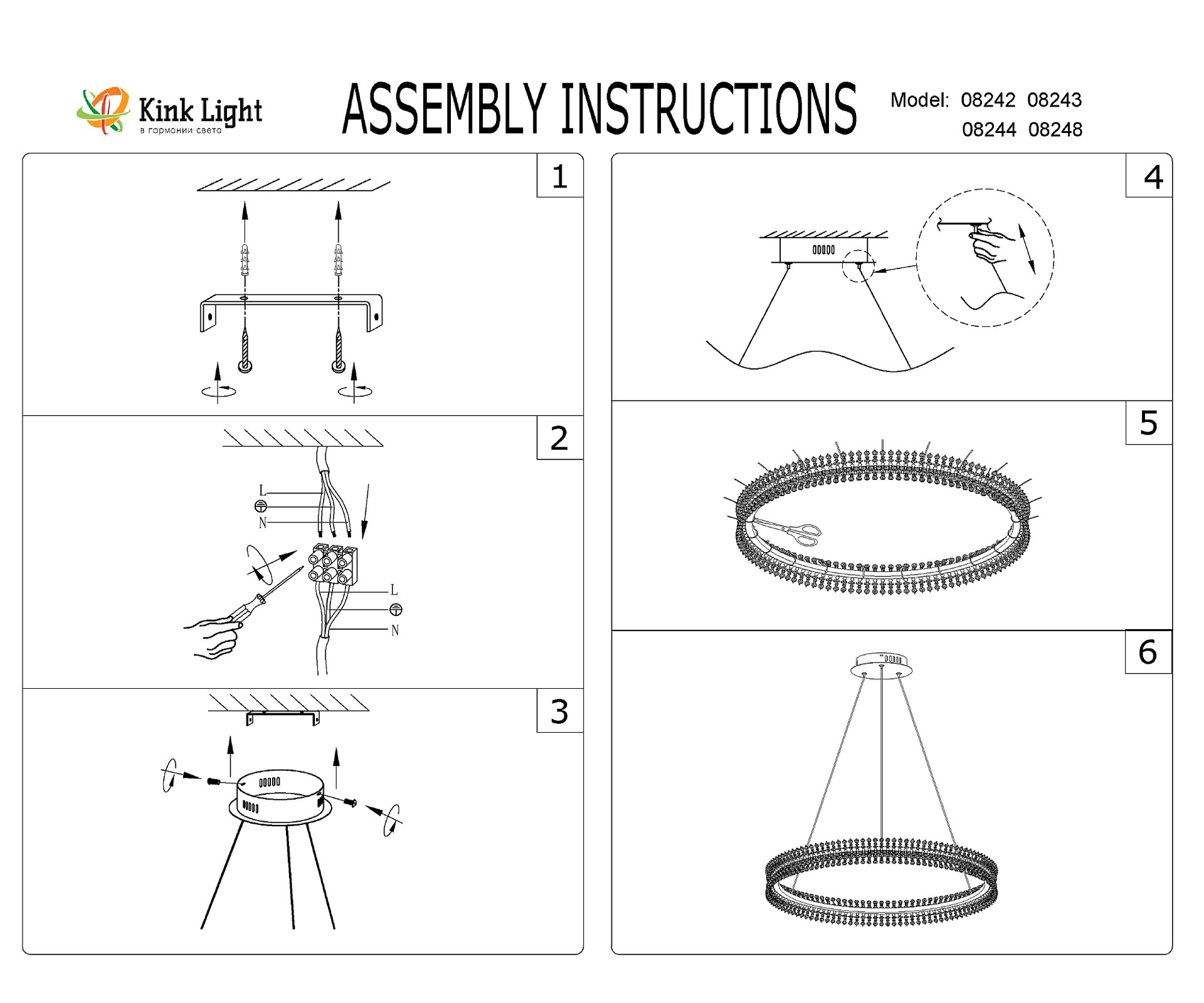 Kink Light
в гармонии света

ASSEMBLY INSTRUCTIONS

Model: 08242 08243
08244 08248

1

2

L
N
L
N

3

4

5

6